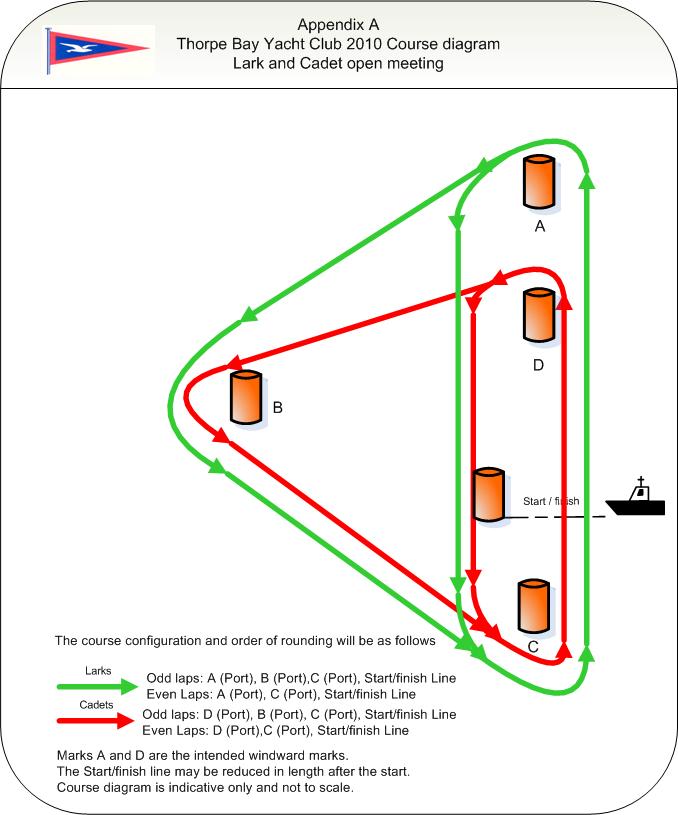 Appendix A
Thorpe Bay Yacht Club 2010 Course diagram
Lark and Cadet open meeting

A

D

B

Start / finish

C

The course configuration and order of rounding will be as follows

Larks
Odd laps: A (Port), B (Port),C (Port), Start/finish Line
Even Laps: A (Port), C (Port), Start/finish Line

Cadets
Odd laps: D (Port), B (Port), C (Port), Start/finish Line
Even Laps: D (Port),C (Port), Start/finish Line

Marks A and D are the intended windward marks.
The Start/finish line may be reduced in length after the start.
Course diagram is indicative only and not to scale.